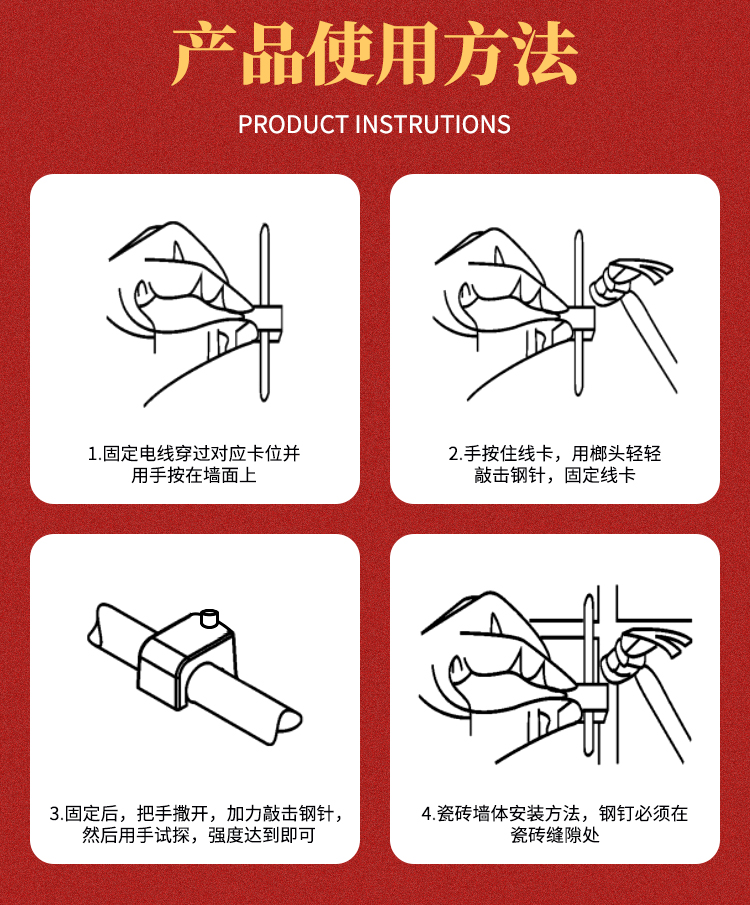 产品使用方法

PRODUCT INSTRUTIONS

1.固定电线穿过对应卡位并用手按在墙面上

2.手按住线卡，用榔头轻轻敲击钢针，固定线卡

3.固定后，把手撒开，加力敲击钢针，然后用手试探，强度达到即可

4.瓷砖墙体安装方法，钢钉必须在瓷砖缝隙处